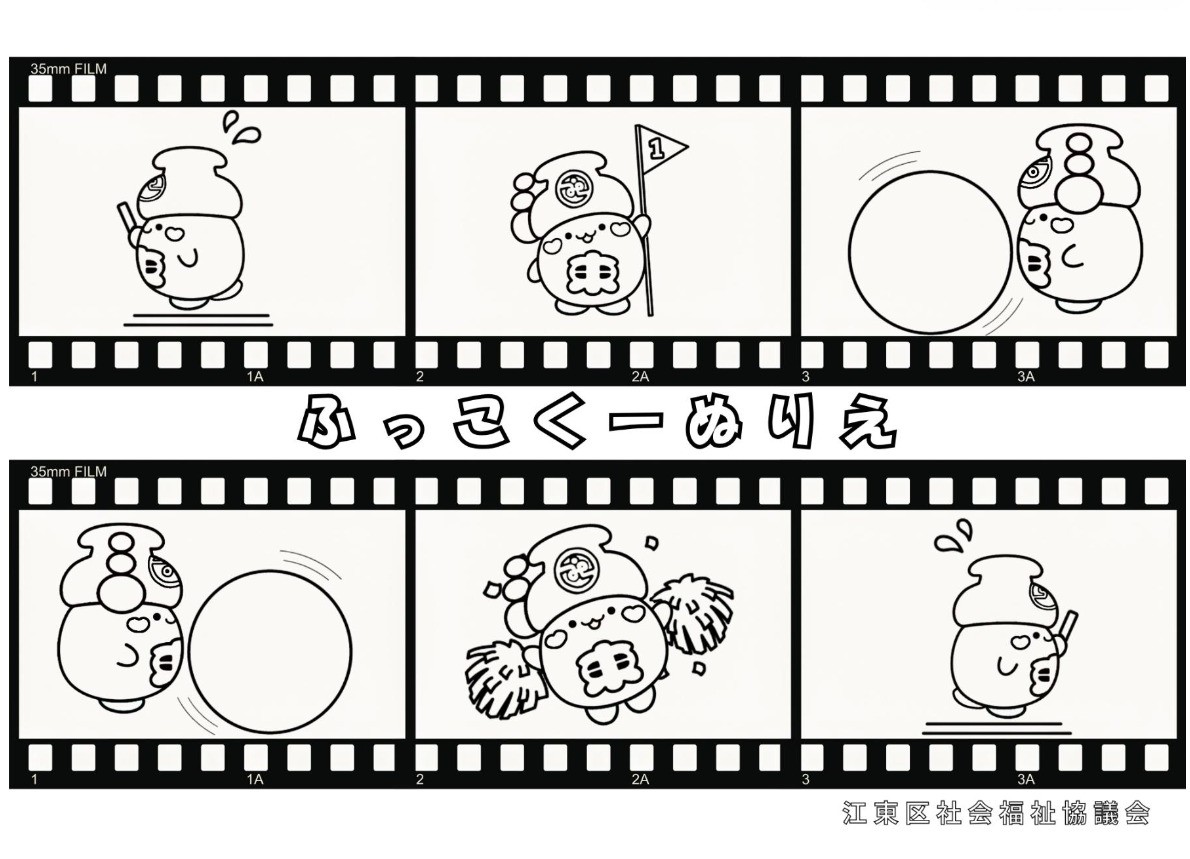 35mm FILM

1

1 1A 2 2A 3 3A

ふっこくーぬりえ

35mm FILM

1 1A 2 2A 3 3A

江東区社会福祉協議会